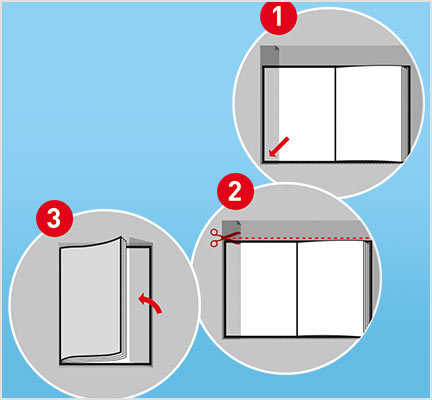 1

2

3